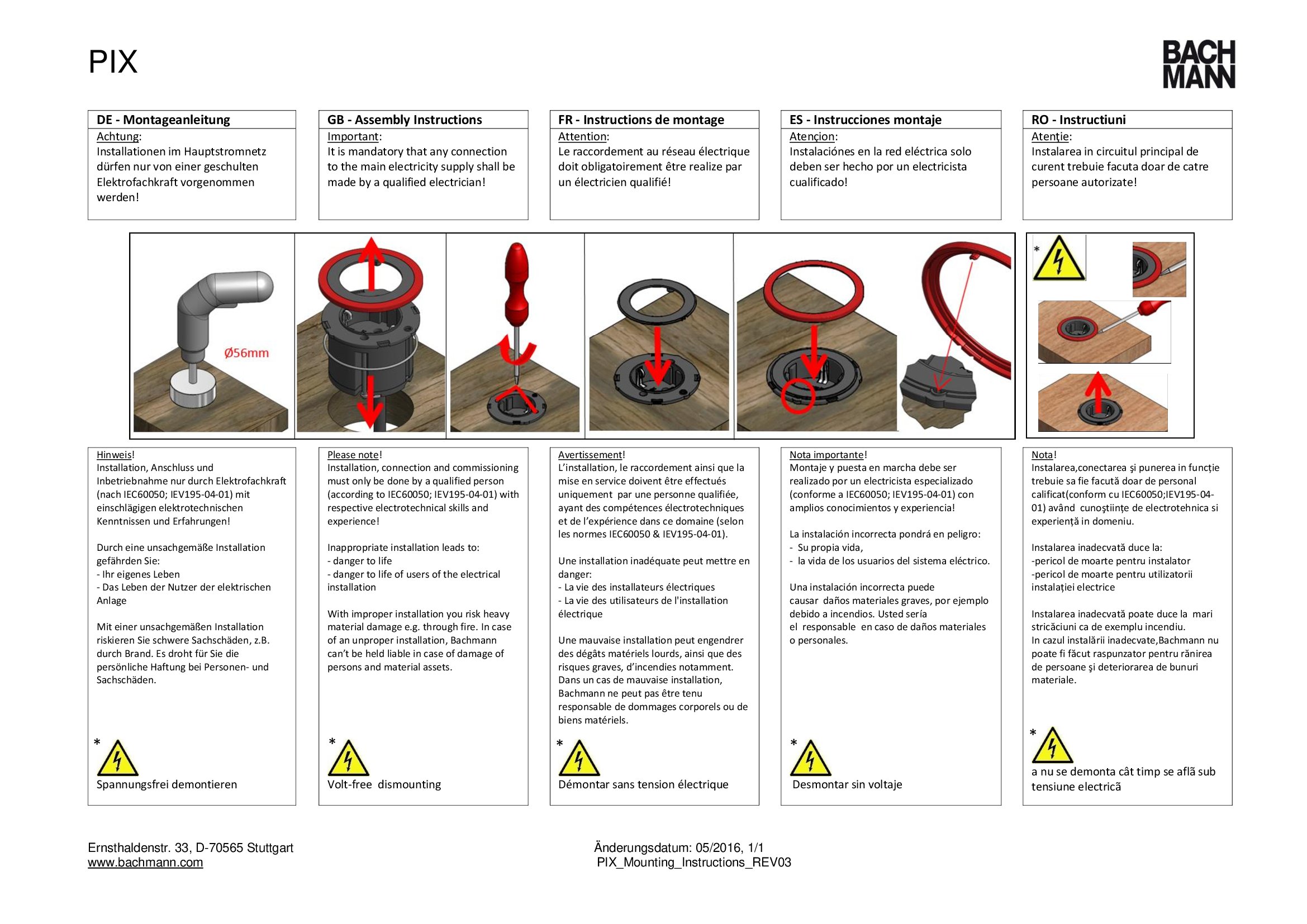 PIX

BACH
MANN

DE - Montageanleitung
Achtung:
Installationen im Hauptstromnetz dürfen nur von einer geschulten Elektrofachkraft vorgenommen werden!

GB - Assembly Instructions
Important:
It is mandatory that any connection to the main electricity supply shall be made by a qualified electrician!

FR - Instructions de montage
Attention:
Le raccordement au réseau électrique doit obligatoirement être realize par un électricien qualifié!

ES - Instrucciones montaje
Atençion:
Instalaciónes en la red eléctrica solo deben ser hecho por un electricista cualificado!

RO - Instructiuni
Atenţie:
Instalarea in circuitul principal de curent trebuie facuta doar de catre persoane autorizate!

Ø56mm

*

Hinweis!
Installation, Anschluss und Inbetriebnahme nur durch Elektrofachkraft (nach IEC60050; IEV195-04-01) mit einschlägigen elektrotechnischen Kenntnissen und Erfahrungen!

Durch eine unsachgemäße Installation gefährden Sie:
- Ihr eigenes Leben
- Das Leben der Nutzer der elektrischen Anlage

Mit einer unsachgemäßen Installation riskieren Sie schwere Sachschäden, z.B. durch Brand. Es droht für Sie die persönliche Haftung bei Personen- und Sachschäden.

*
Spannungsfrei demontieren

Please note!
Installation, connection and commissioning must only be done by a qualified person (according to IEC60050; IEV195-04-01) with respective electrotechnical skills and experience!

Inappropriate installation leads to:
- danger to life
- danger to life of users of the electrical installation

With improper installation you risk heavy material damage e.g. through fire. In case of an unproper installation, Bachmann can't be held liable in case of damage of persons and material assets.

*
Volt-free dismounting

Avertissement!
L'installation, le raccordement ainsi que la mise en service doivent être effectués uniquement par une personne qualifiée, ayant des compétences électrotechniques et de l'expérience dans ce domaine (selon les normes IEC60050 & IEV195-04-01).

Une installation inadéquate peut mettre en danger:
- La vie des installateurs électriques
- La vie des utilisateurs de l'installation électrique

Une mauvaise installation peut engendrer des dégâts matériels lourds, ainsi que des risques graves, d'incendies notamment. Dans un cas de mauvaise installation, Bachmann ne peut pas être tenu responsable de dommages corporels ou de biens matériels.

*
Démontar sans tension électrique

Nota importante!
Montaje y puesta en marcha debe ser realizado por un electricista especializado (conforme a IEC60050; IEV195-04-01) con amplios conocimientos y experiencia!

La instalación incorrecta pondrá en peligro:
- Su propia vida,
- la vida de los usuarios del sistema eléctrico.

Una instalación incorrecta puede causar daños materiales graves, por ejemplo debido a incendios. Usted sería el responsable en caso de daños materiales o personales.

*
Desmontar sin voltaje

Nota!
Instalarea,conectarea şi punerea in funcţie trebuie sa fie facută doar de personal calificat(conform cu IEC60050;IEV195-04-01) având cunoştiinţe de electrotehnica si experienţă in domeniu.

Instalarea inadecvată duce la:
-pericol de moarte pentru instalator
-pericol de moarte pentru utilizatorii instalaţiei electrice

Instalarea inadecvată poate duce la mari stricăciuni ca de exemplu incendiu.
In cazul instalării inadecvate,Bachmann nu poate fi făcut raspunzator pentru rănirea de persoane şi deteriorarea de bunuri materiale.

*
a nu se demonta cât timp se află sub tensiune electrică

Ernsthaldenstr. 33, D-70565 Stuttgart
www.bachmann.com

Änderungsdatum: 05/2016, 1/1
PIX_Mounting_Instructions_REV03