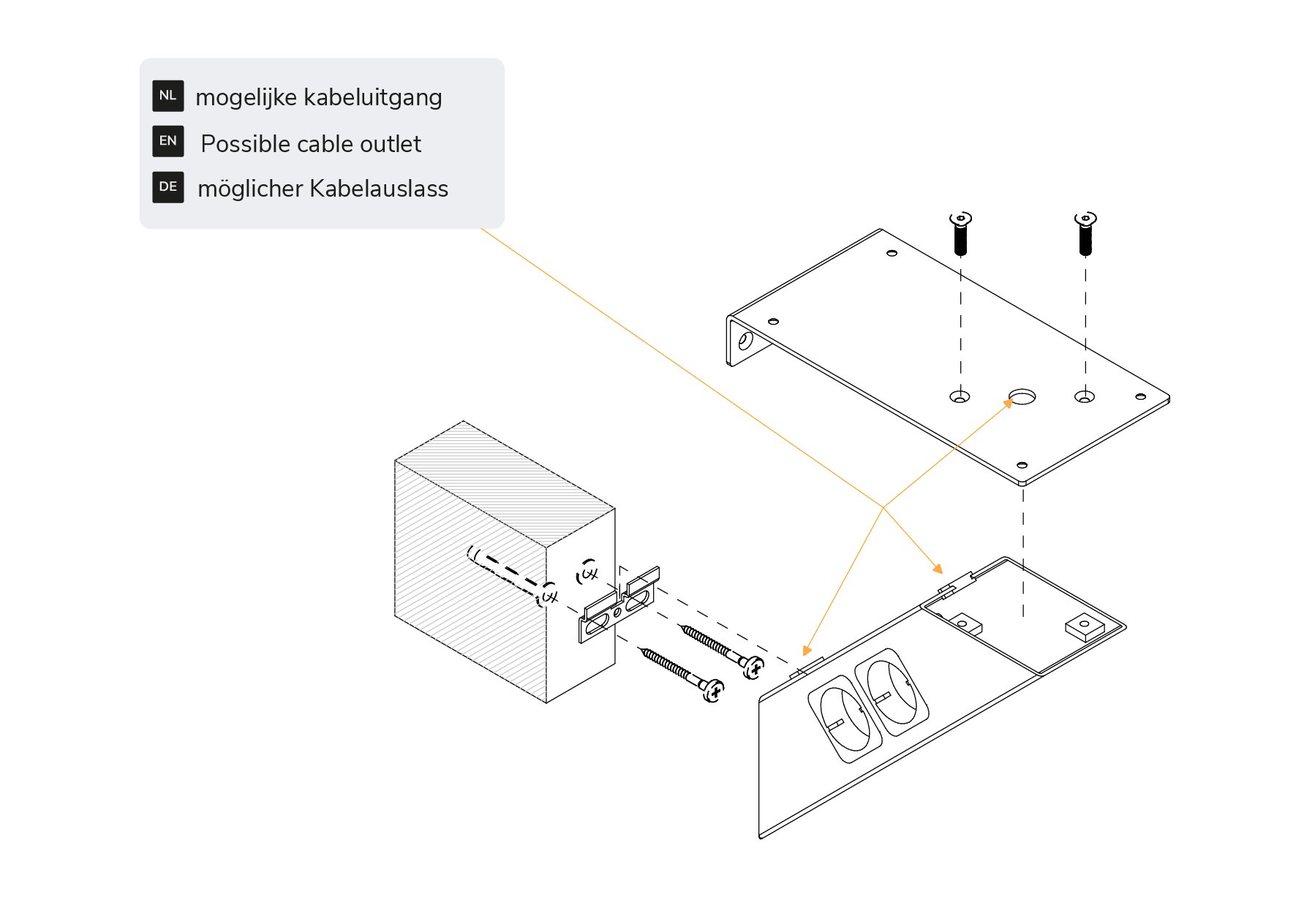 NL mogelijke kabeluitgang

EN Possible cable outlet

DE möglicher Kabelauslass